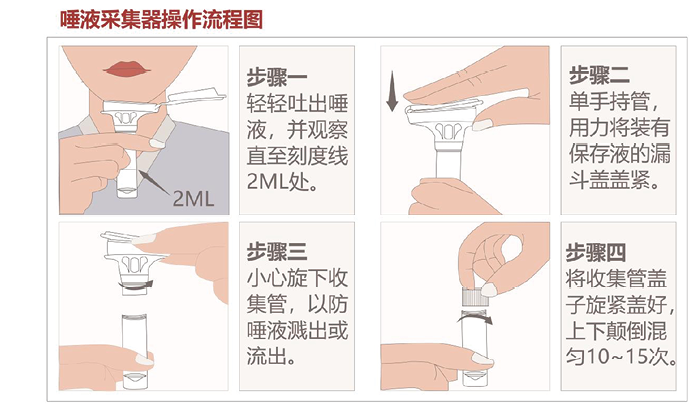 唾液采集器操作流程图

2ML

步骤一
轻轻吐出唾液，并观察直至刻度线2ML处。

步骤二
单手持管，用力将装有保存液的漏斗盖盖紧。

步骤三
小心旋下收集管，以防唾液溅出或流出。

步骤四
将收集管盖子旋紧盖好，上下颠倒混匀10~15次。