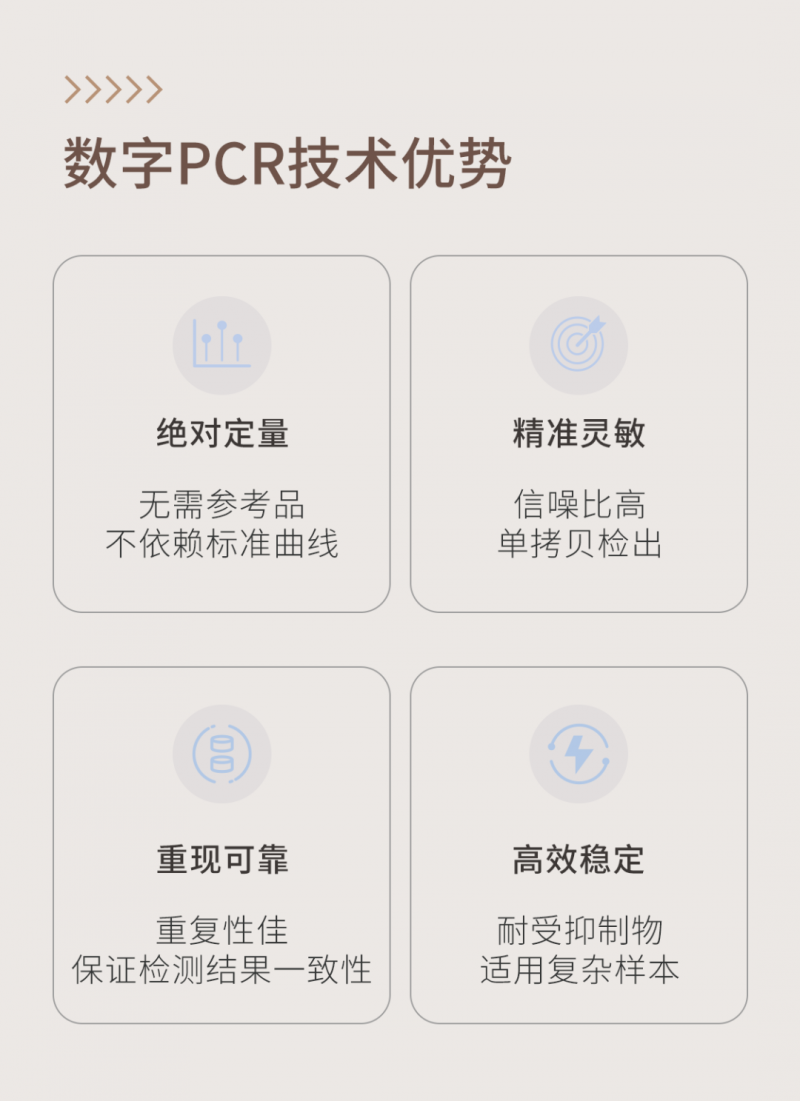 >>>>>

数字PCR技术优势

绝对定量

无需参考品
不依赖标准曲线

精准灵敏

信噪比高
单拷贝检出

重现可靠

重复性佳
保证检测结果一致性

高效稳定

耐受抑制物
适用复杂样本